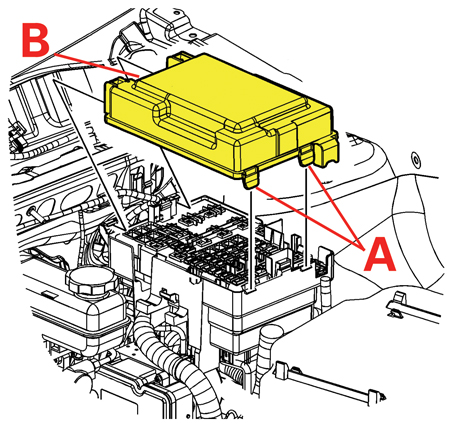 B

A